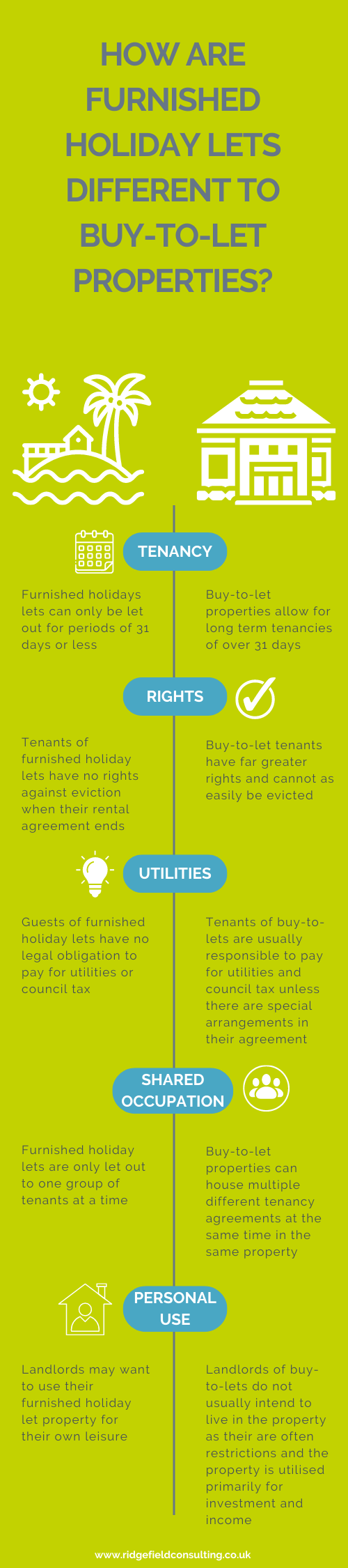 HOW ARE FURNISHED HOLIDAY LETS DIFFERENT TO BUY-TO-LET PROPERTIES?

TENANCY

Furnished holidays lets can only be let out for periods of 31 days or less

Buy-to-let properties allow for long term tenancies of over 31 days

RIGHTS

Tenants of furnished holiday lets have no rights against eviction when their rental agreement ends

Buy-to-let tenants have far greater rights and cannot as easily be evicted

UTILITIES

Guests of furnished holiday lets have no legal obligation to pay for utilities or council tax

Tenants of buy-to-lets are usually responsible to pay for utilities and council tax unless there are special arrangements in their agreement

SHARED OCCUPATION

Furnished holiday lets are only let out to one group of tenants at a time

Buy-to-let properties can house multiple different tenancy agreements at the same time in the same property

PERSONAL USE

Landlords may want to use their furnished holiday let property for their own leisure

Landlords of buy-to-lets do not usually intend to live in the property as their are often restrictions and the property is utilised primarily for investment and income

www.ridgefieldconsulting.co.uk